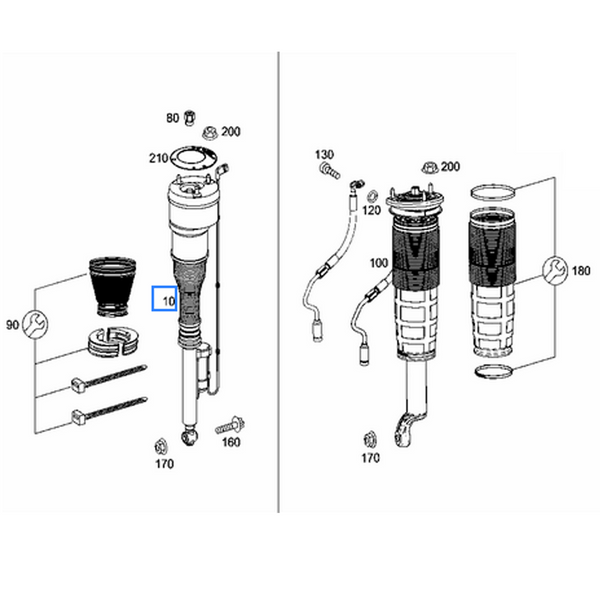 80
200
210
10
90
160
170
130
200
120
100
180
170